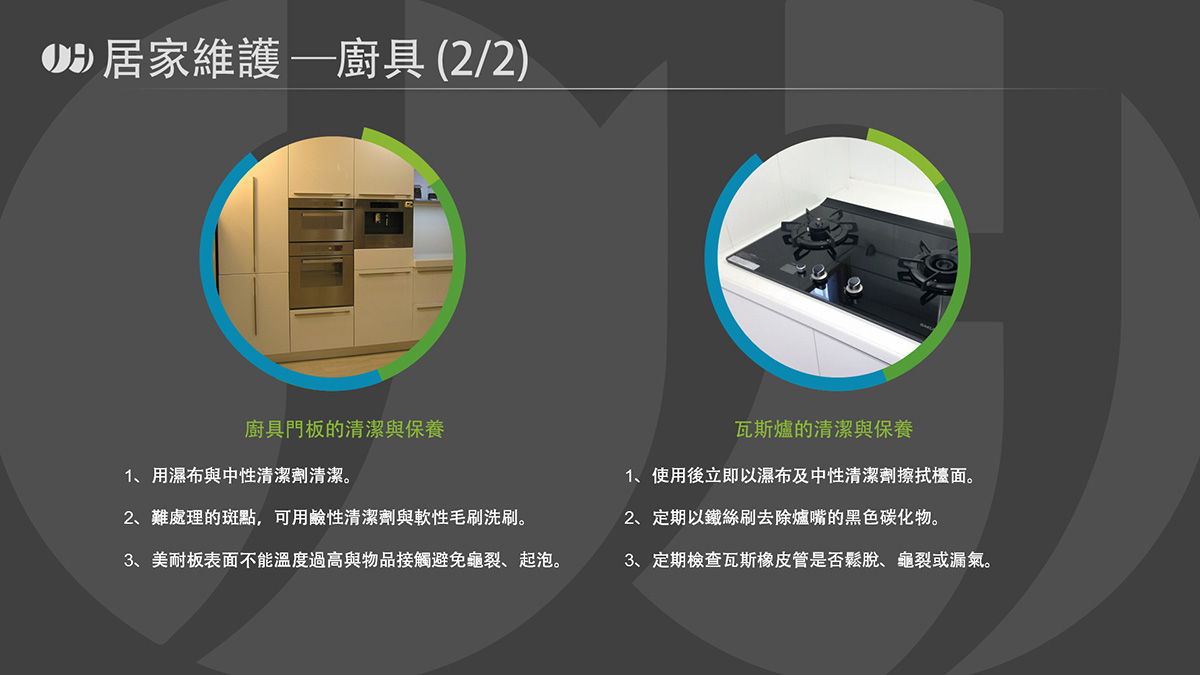 居家維護 —廚具 (2/2)

廚具門板的清潔與保養

1、用濕布與中性清潔劑清潔。

2、難處理的斑點，可用鹼性清潔劑與軟性毛刷洗刷。

3、美耐板表面不能溫度過高與物品接觸避免龜裂、起泡。

瓦斯爐的清潔與保養

1、使用後立即以濕布及中性清潔劑擦拭檯面。

2、定期以鐵絲刷去除爐嘴的黑色碳化物。

3、定期檢查瓦斯橡皮管是否鬆脫、龜裂或漏氣。